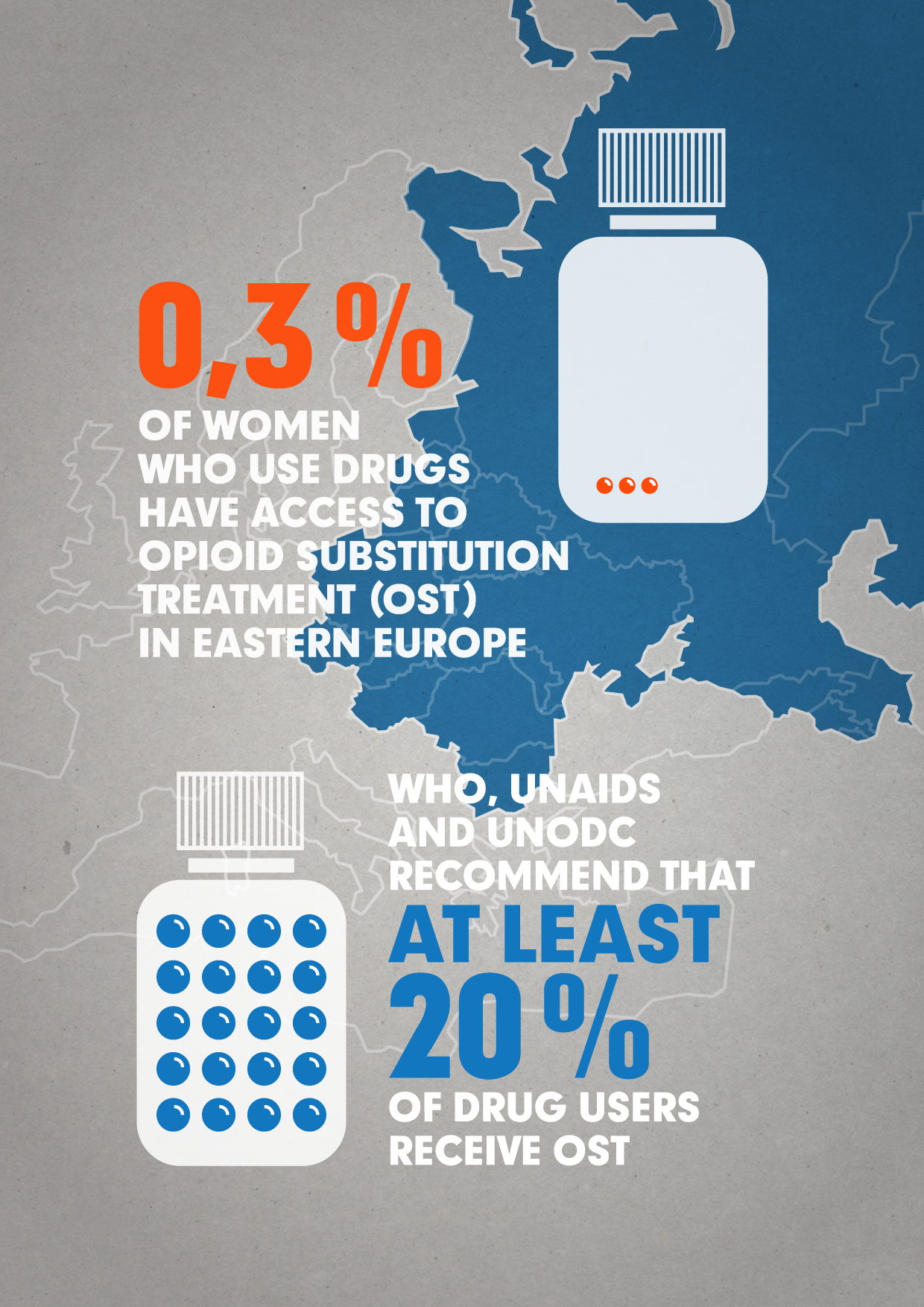 0,3 %

OF WOMEN WHO USE DRUGS HAVE ACCESS TO OPIOID SUBSTITUTION TREATMENT (OST) IN EASTERN EUROPE

WHO, UNAIDS AND UNODC RECOMMEND THAT

AT LEAST 20 %

OF DRUG USERS RECEIVE OST